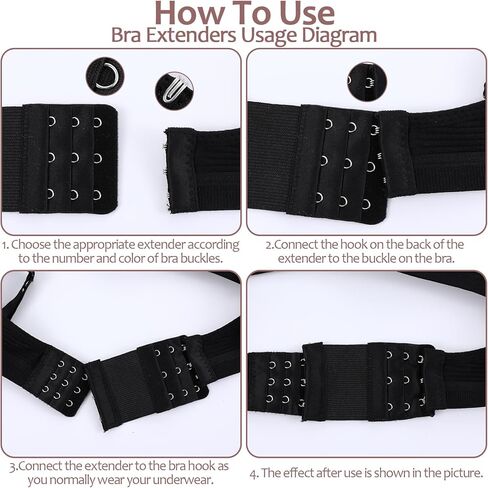 How To Use
Bra Extenders Usage Diagram

1. Choose the appropriate extender according to the number and color of bra buckles.

2.Connect the hook on the back of the extender to the buckle on the bra.

3.Connect the extender to the bra hook as you normally wear your underwear.

4. The effect after use is shown in the picture.