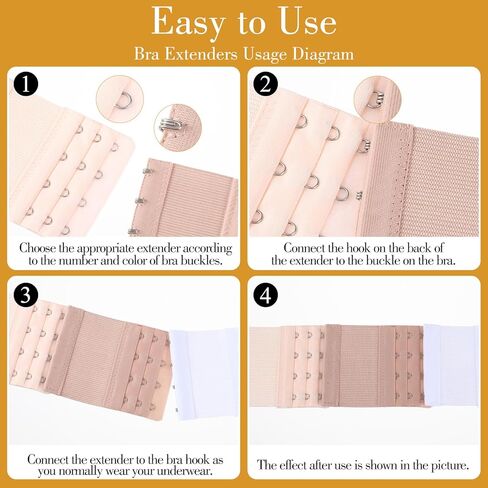 Easy to Use

Bra Extenders Usage Diagram

1

Choose the appropriate extender according to the number and color of bra buckles.

2

Connect the hook on the back of the extender to the buckle on the bra.

3

Connect the extender to the bra hook as you normally wear your underwear.

4

The effect after use is shown in the picture.