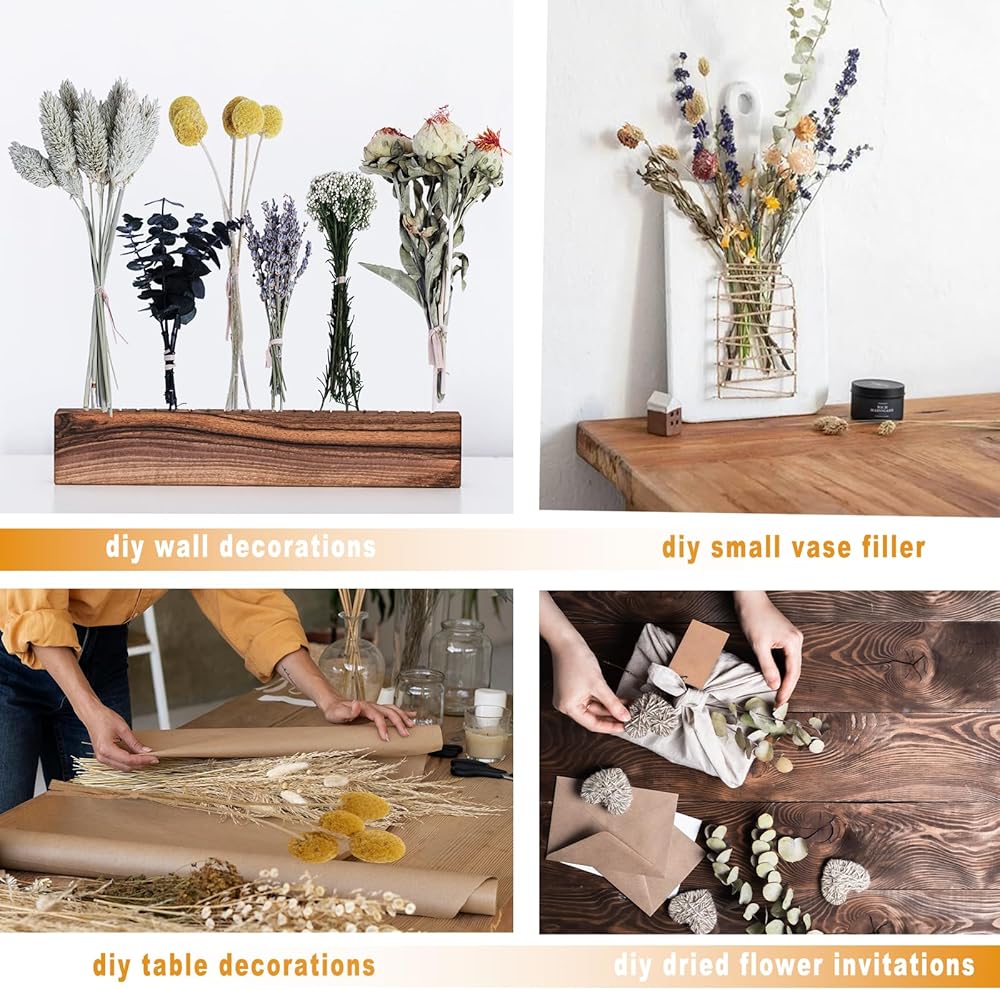 diy wall decorations

diy small vase filler

diy table decorations

diy dried flower invitations