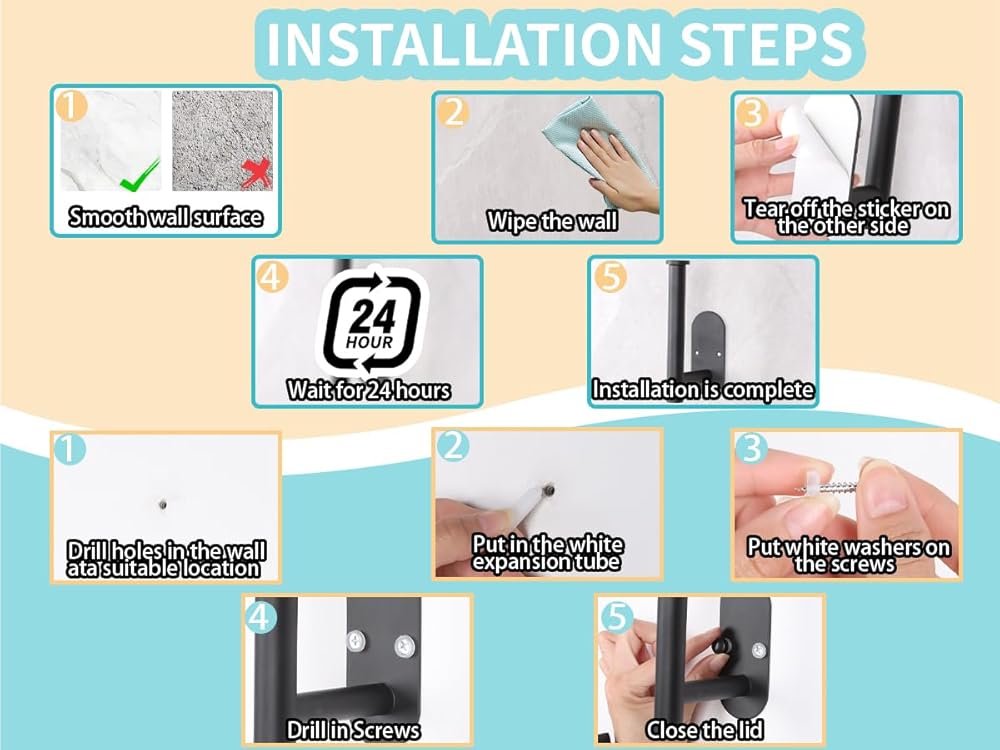 INSTALLATION STEPS

1
Smooth wall surface

2
Wipe the wall

3
Tear off the sticker on the other side

4
24 HOUR
Wait for 24 hours

5
Installation is complete

1
Drill holes in the wall ata suitable location

2
Put in the white expansion tube

3
Put white washers on the screws

4
Drill in Screws

5
Close the lid