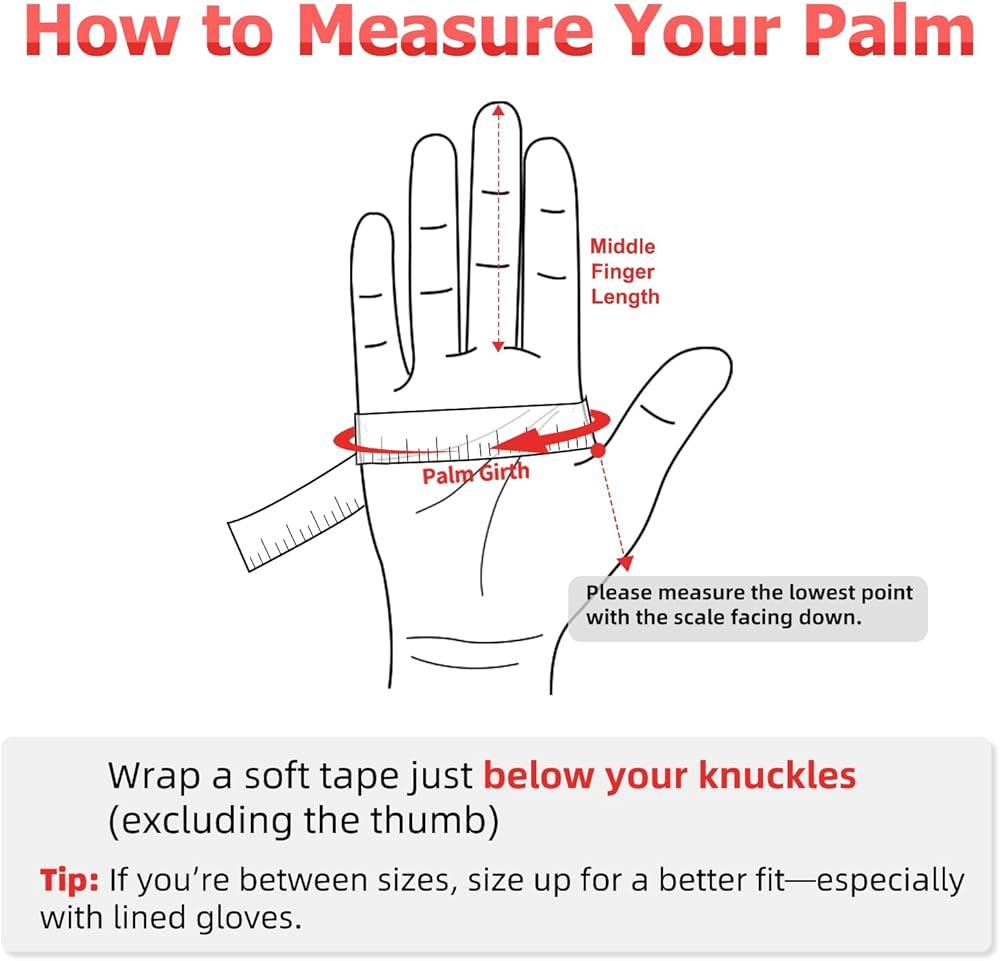 How to Measure Your Palm

Middle Finger Length

Palm Girth

Please measure the lowest point with the scale facing down.

Wrap a soft tape just below your knuckles (excluding the thumb)

Tip: If you're between sizes, size up for a better fit—especially with lined gloves.