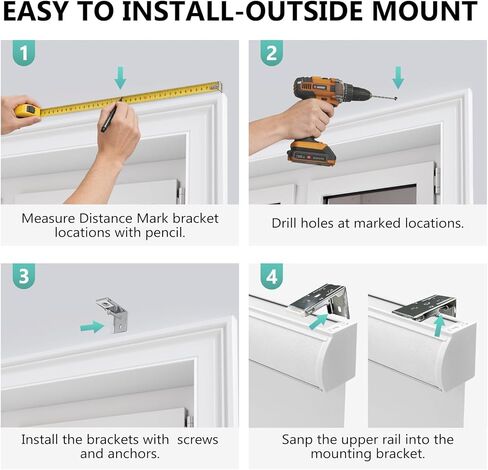 EASY TO INSTALL-OUTSIDE MOUNT

1

Measure Distance Mark bracket locations with pencil.

2

Drill holes at marked locations.

3

Install the brackets with screws and anchors.

4

Sanp the upper rail into the mounting bracket.