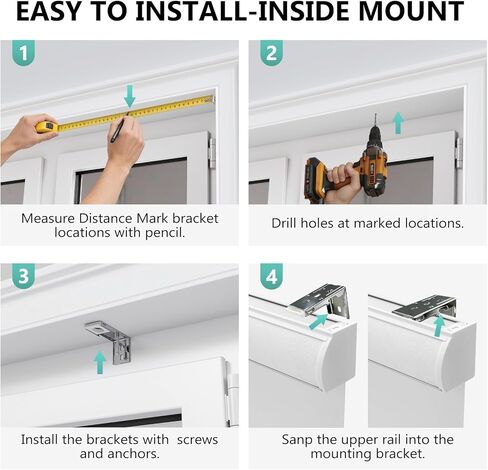 EASY TO INSTALL-INSIDE MOUNT

1

Measure Distance Mark bracket locations with pencil.

2

Drill holes at marked locations.

3

Install the brackets with  screws and anchors.

4

Sanp the upper rail into the mounting bracket.