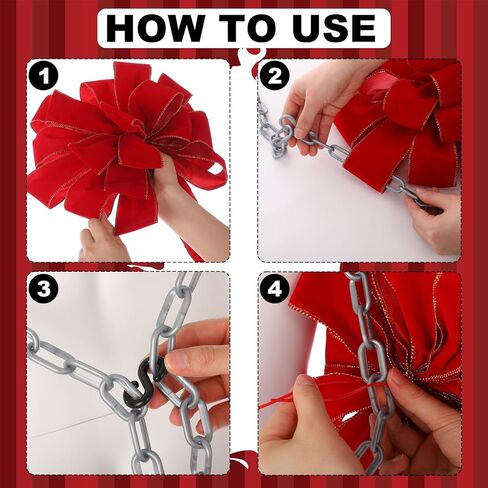 HOW TO USE

1

2

3

4