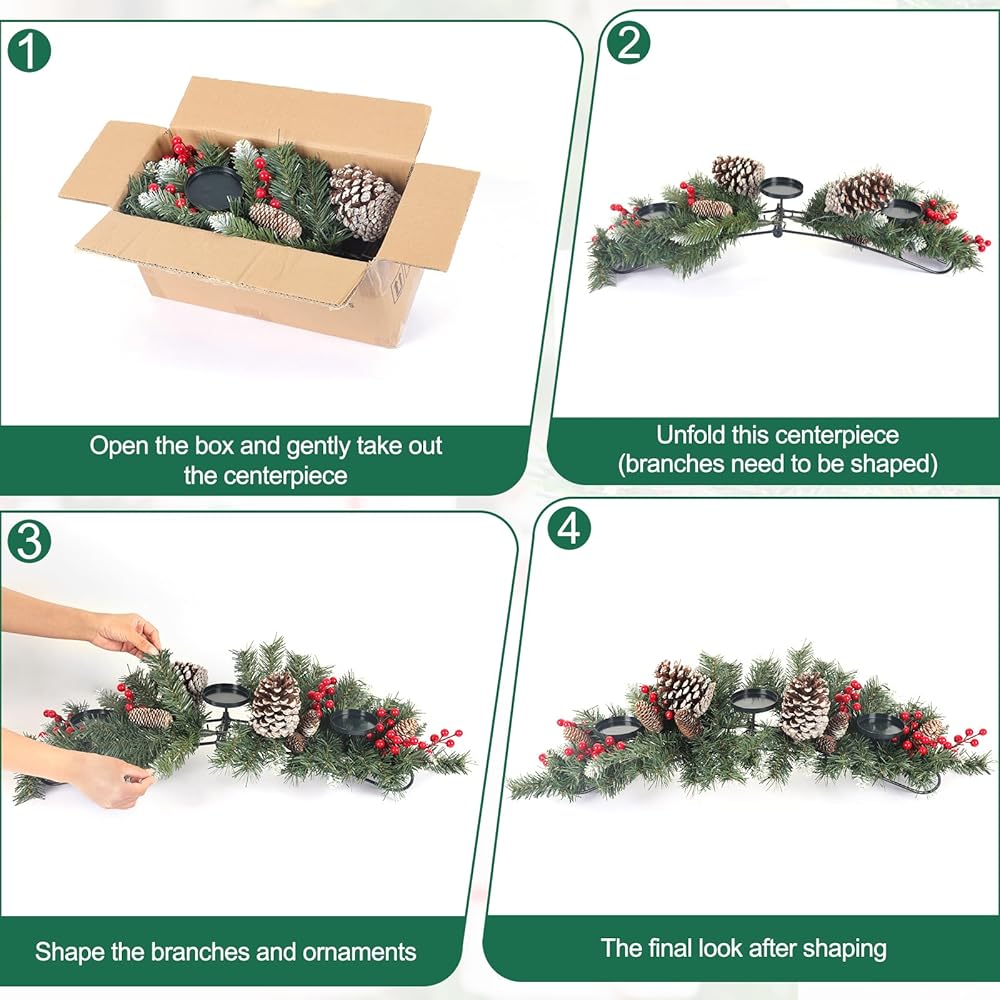 1

Open the box and gently take out the centerpiece

2

Unfold this centerpiece
(branches need to be shaped)

3

Shape the branches and ornaments

4

The final look after shaping