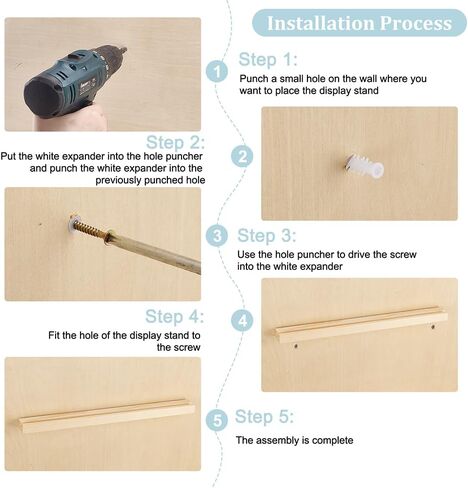 Installation Process

1
Step 1:
Punch a small hole on the wall where you want to place the display stand

Step 2:
Put the white expander into the hole puncher and punch the white expander into the previously punched hole

2

3
Step 3:
Use the hole puncher to drive the screw into the white expander

Step 4:
Fit the hole of the display stand to the screw

4

5
Step 5:
The assembly is complete