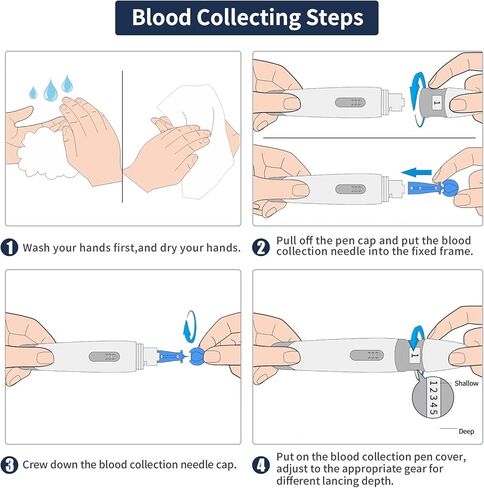 Blood Collecting Steps

1

1 Wash your hands first,and dry your hands.

2 Pull off the pen cap and put the blood collection needle into the fixed frame.

1

Shallow

1
2
3
4
5

Deep

3 Crew down the blood collection needle cap.

4 Put on the blood collection pen cover, adjust to the appropriate gear for different lancing depth.