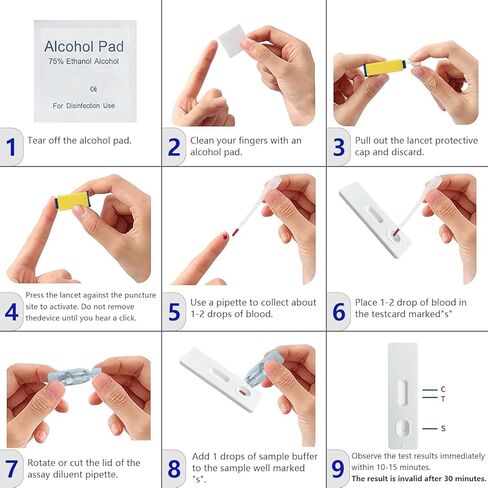 Alcohol Pad
75% Ethanol Alcohol
CE
For Disinfection Use

1 Tear off the alcohol pad.

2 Clean your fingers with an alcohol pad.

3 Pull out the lancet protective cap and discard.

4 Press the lancet against the puncture site to activate. Do not remove thedevice until you hear a click.

5 Use a pipette to collect about 1-2 drops of blood.

6 Place 1-2 drop of blood in the testcard marked"s"

7 Rotate or cut the lid of the assay diluent pipette.

8 Add 1 drops of sample buffer to the sample well marked "s".

C
T
S

9 Observe the test results immediately within 10-15 minutes.
The result is invalid after 30 minutes.