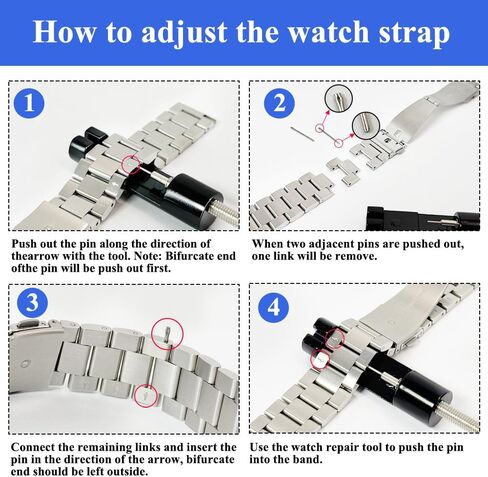 How to adjust the watch strap

1

Push out the pin along the direction of thearrow with the tool. Note: Bifurcate end ofthe pin will be push out first.

2

When two adjacent pins are pushed out, one link will be remove.

3

Connect the remaining links and insert the pin in the direction of the arrow, bifurcate end should be left outside.

4

Use the watch repair tool to push the pin into the band.