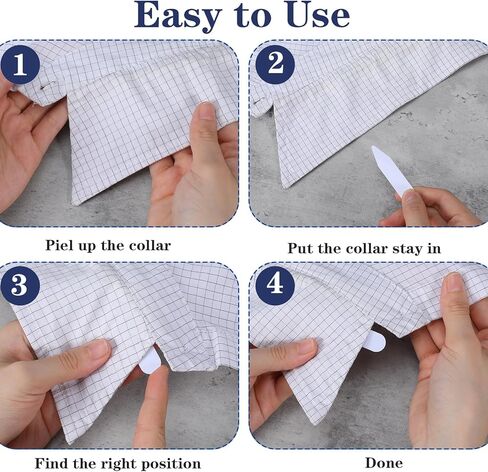 Easy to Use

1

Piel up the collar

2

Put the collar stay in

3

Find the right position

4

Done