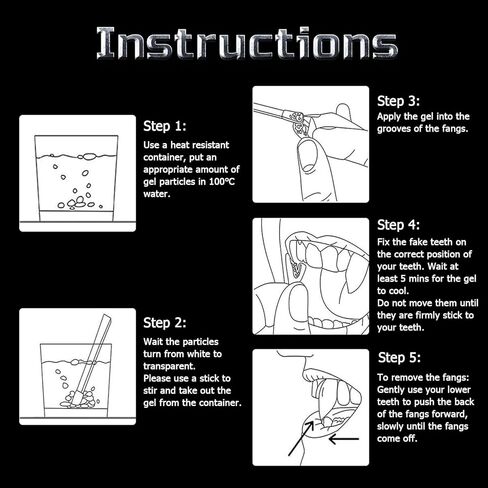 Instructions

Step 1:
Use a heat resistant container, put an appropriate amount of gel particles in 100°C water.

Step 2:
Wait the particles turn from white to transparent.
Please use a stick to stir and take out the gel from the container.

Step 3:
Apply the gel into the grooves of the fangs.

Step 4:
Fix the fake teeth on the correct position of your teeth. Wait at least 5 mins for the gel to cool.
Do not move them until they are firmly stick to your teeth.

Step 5:
To remove the fangs: Gently use your lower teeth to push the back of the fangs forward, slowly until the fangs come off.