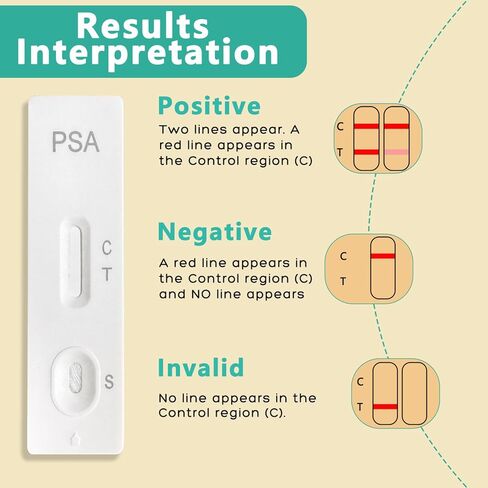 Results Interpretation

PSA

C
T

S

Positive
Two lines appear. A red line appears in the Control region (C)

C
T

Negative
A red line appears in the Control region (C) and NO line appears

C
T

Invalid
No line appears in the Control region (C).

C
T