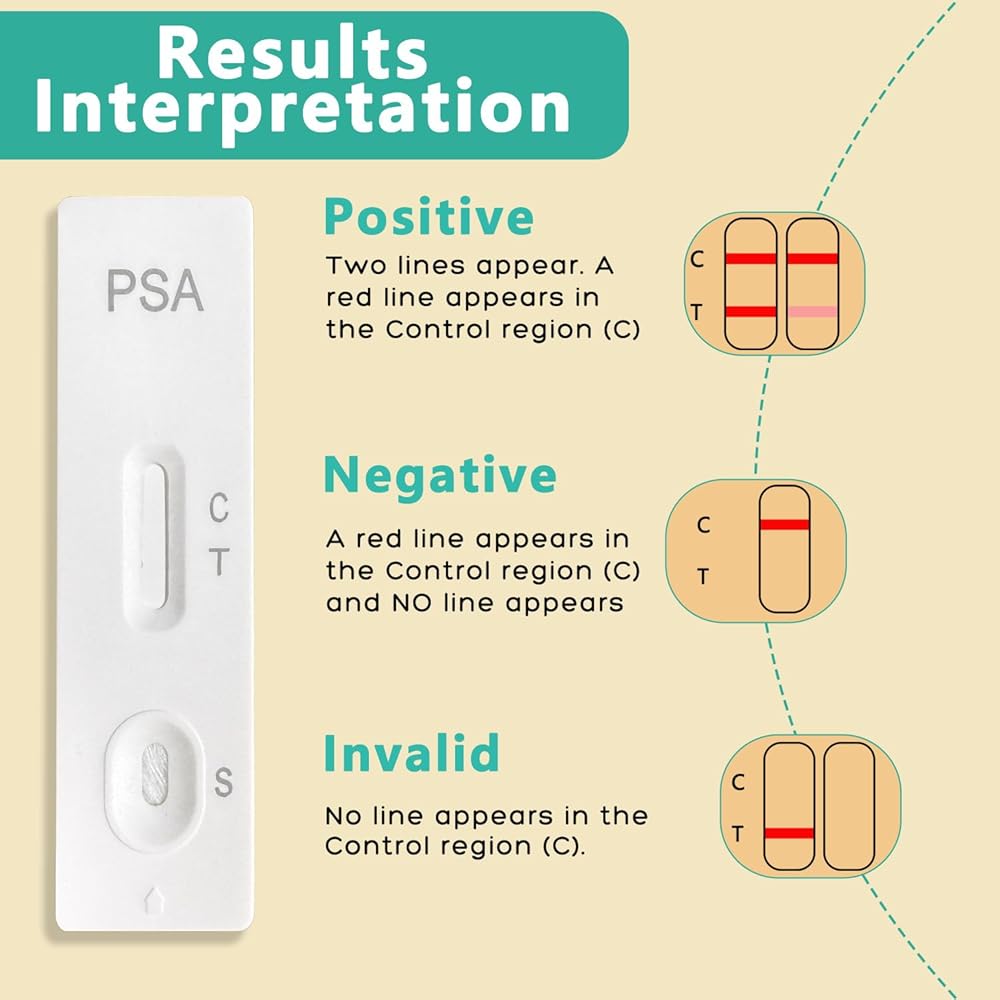 Results Interpretation

PSA

C
T

S

Positive

Two lines appear. A red line appears in the Control region (C)

C
T

Negative

A red line appears in the Control region (C) and NO line appears

C
T

Invalid

No line appears in the Control region (C).

C
T