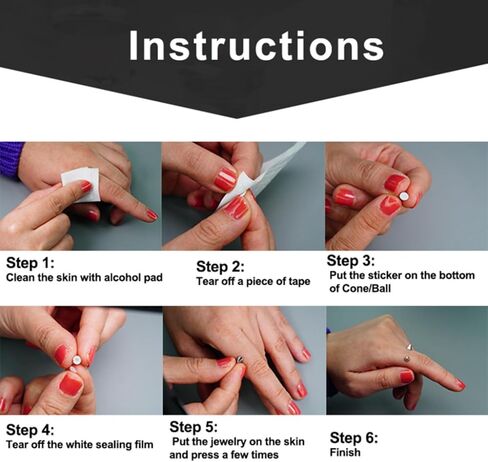 Instructions

Step 1:
Clean the skin with alcohol pad

Step 2:
Tear off a piece of tape

Step 3:
Put the sticker on the bottom of Cone/Ball

Step 4:
Tear off the white sealing film

Step 5:
Put the jewelry on the skin and press a few times

Step 6:
Finish