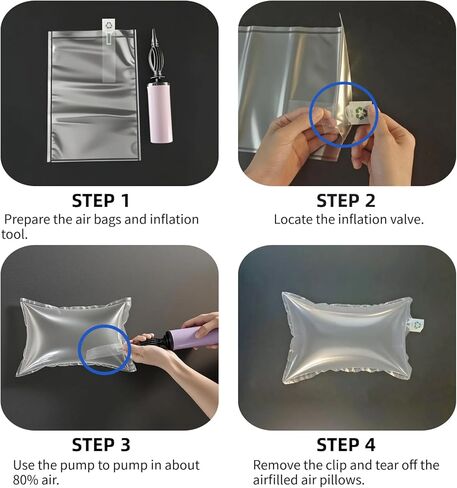 STEP 1
Prepare the air bags and inflation tool.

STEP 2
Locate the inflation valve.

STEP 3
Use the pump to pump in about 80% air.

STEP 4
Remove the clip and tear off the airfilled air pillows.