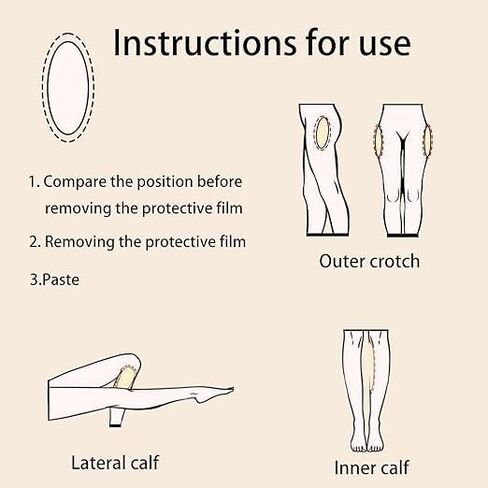 Instructions for use

1. Compare the position before removing the protective film

2. Removing the protective film

3.Paste

Outer crotch

Lateral calf

Inner calf