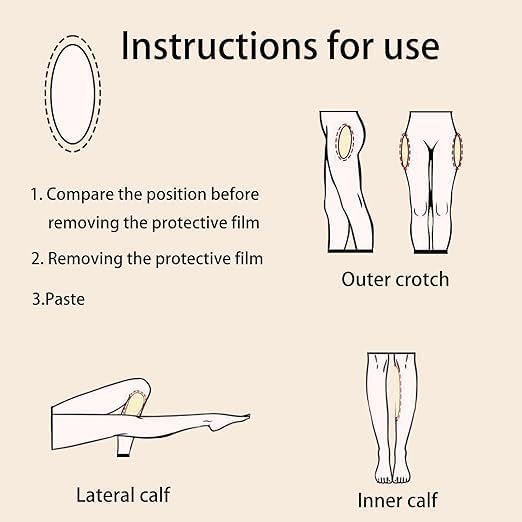 Instructions for use

1. Compare the position before removing the protective film

2. Removing the protective film

3.Paste

Outer crotch

Lateral calf

Inner calf