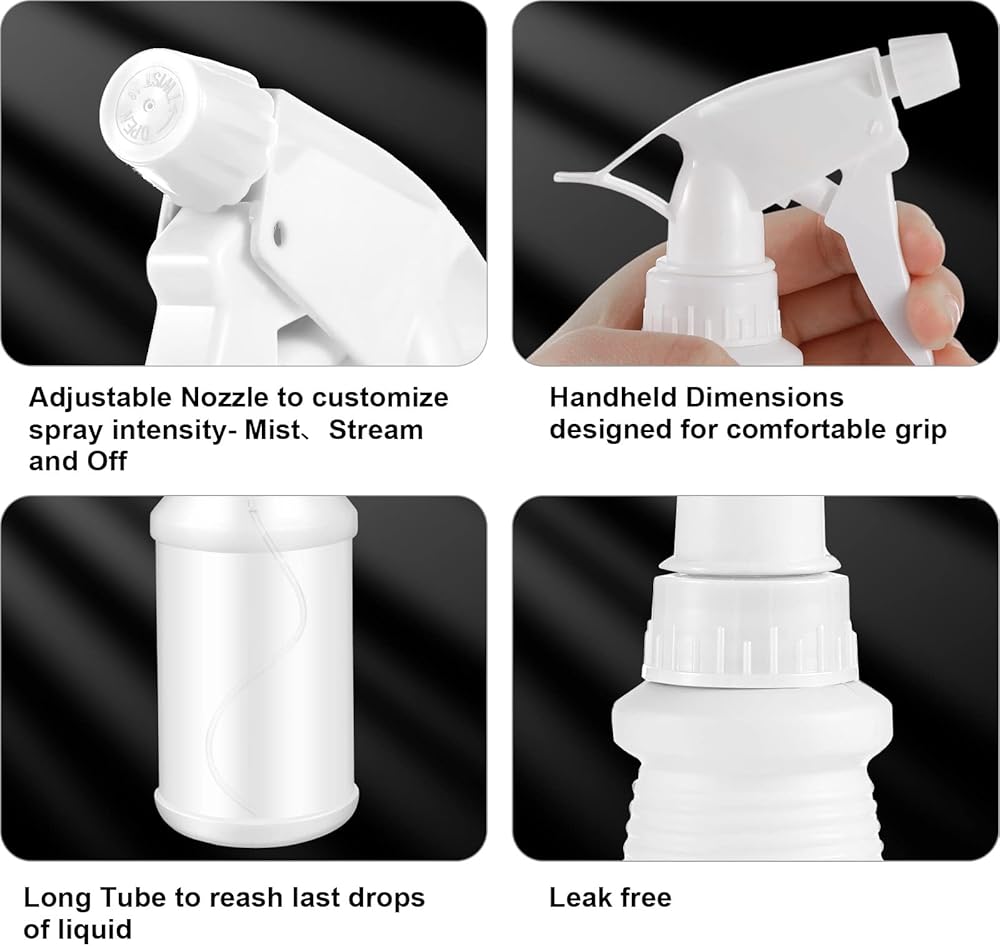 TWIST
OPEN

Adjustable Nozzle to customize spray intensity- Mist、Stream and Off

Handheld Dimensions designed for comfortable grip

Long Tube to reash last drops of liquid

Leak free