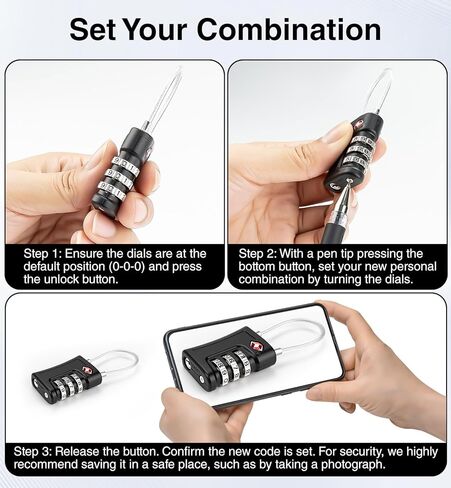 Set Your Combination

Step 1: Ensure the dials are at the default position (0-0-0) and press the unlock button.

Step 2: With a pen tip pressing the bottom button, set your new personal combination by turning the dials.

Step 3: Release the button. Confirm the new code is set. For security, we highly recommend saving it in a safe place, such as by taking a photograph.