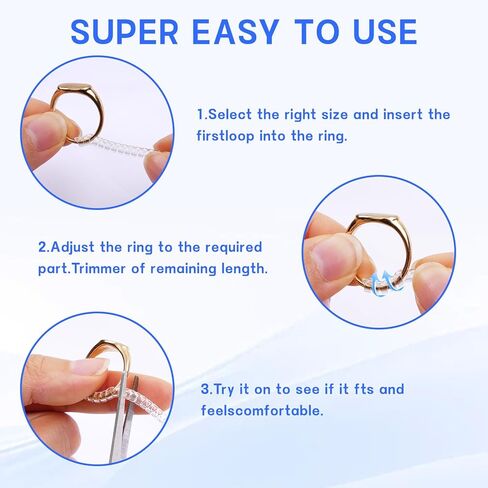 SUPER EASY TO USE

1.Select the right size and insert the firstloop into the ring.

2.Adjust the ring to the required part.Trimmer of remaining length.

3.Try it on to see if it fts and feelscomfortable.