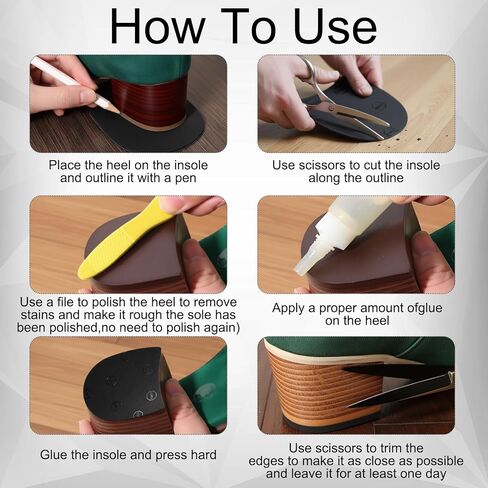 How To Use

Place the heel on the insole and outline it with a pen

Use scissors to cut the insole along the outline

Use a file to polish the heel to remove stains and make it rough the sole has been polished,no need to polish again)

Apply a proper amount ofglue on the heel

Glue the insole and press hard

Use scissors to trim the edges to make it as close as possible and leave it for at least one day