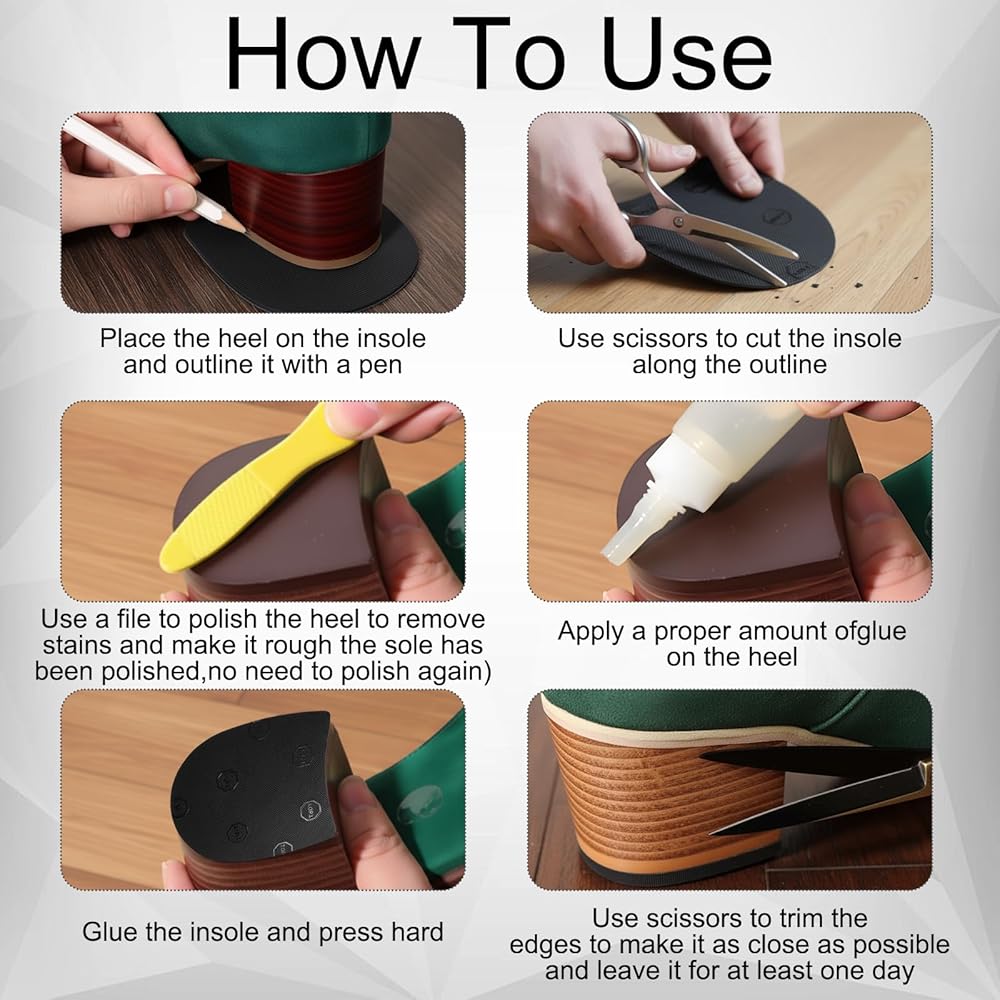 How To Use

Place the heel on the insole and outline it with a pen

Use scissors to cut the insole along the outline

Use a file to polish the heel to remove stains and make it rough the sole has been polished,no need to polish again)

Apply a proper amount ofglue on the heel

Glue the insole and press hard

Use scissors to trim the edges to make it as close as possible and leave it for at least one day