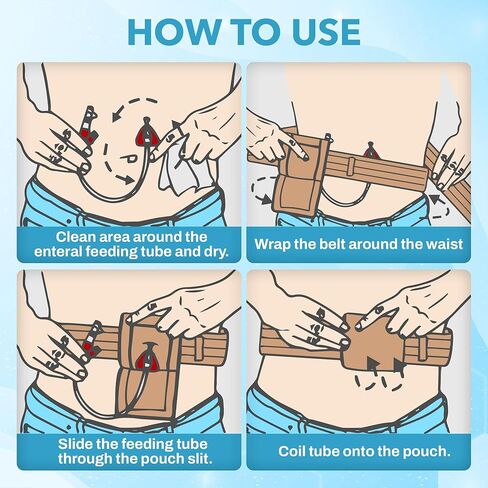 HOW TO USE

Clean area around the enteral feeding tube and dry.

Wrap the belt around the waist

Slide the feeding tube through the pouch slit.

Coil tube onto the pouch.