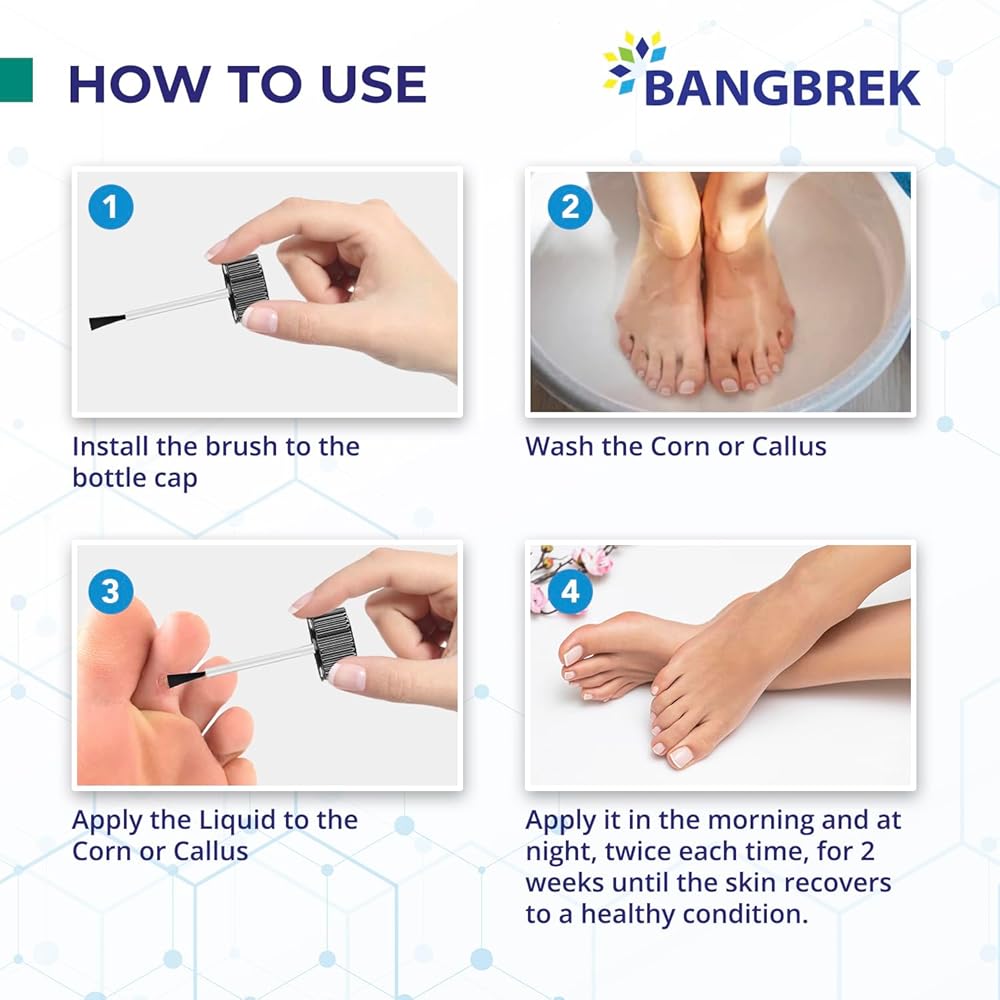 HOW TO USE

BANGBREK

1

Install the brush to the bottle cap

2

Wash the Corn or Callus

3

Apply the Liquid to the Corn or Callus

4

Apply it in the morning and at night, twice each time, for 2 weeks until the skin recovers to a healthy condition.