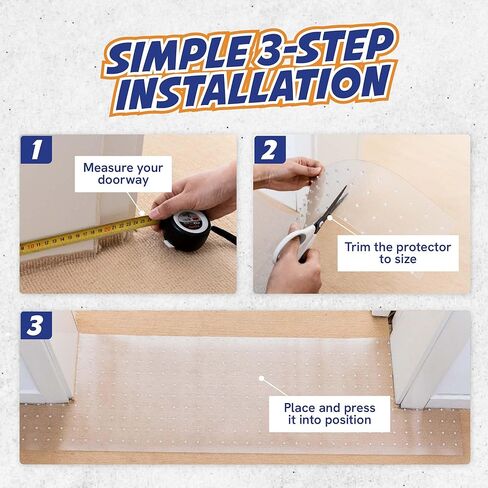 SIMPLE 3-STEP INSTALLATION

1

Measure your doorway

2

Trim the protector to size

3

Place and press it into position