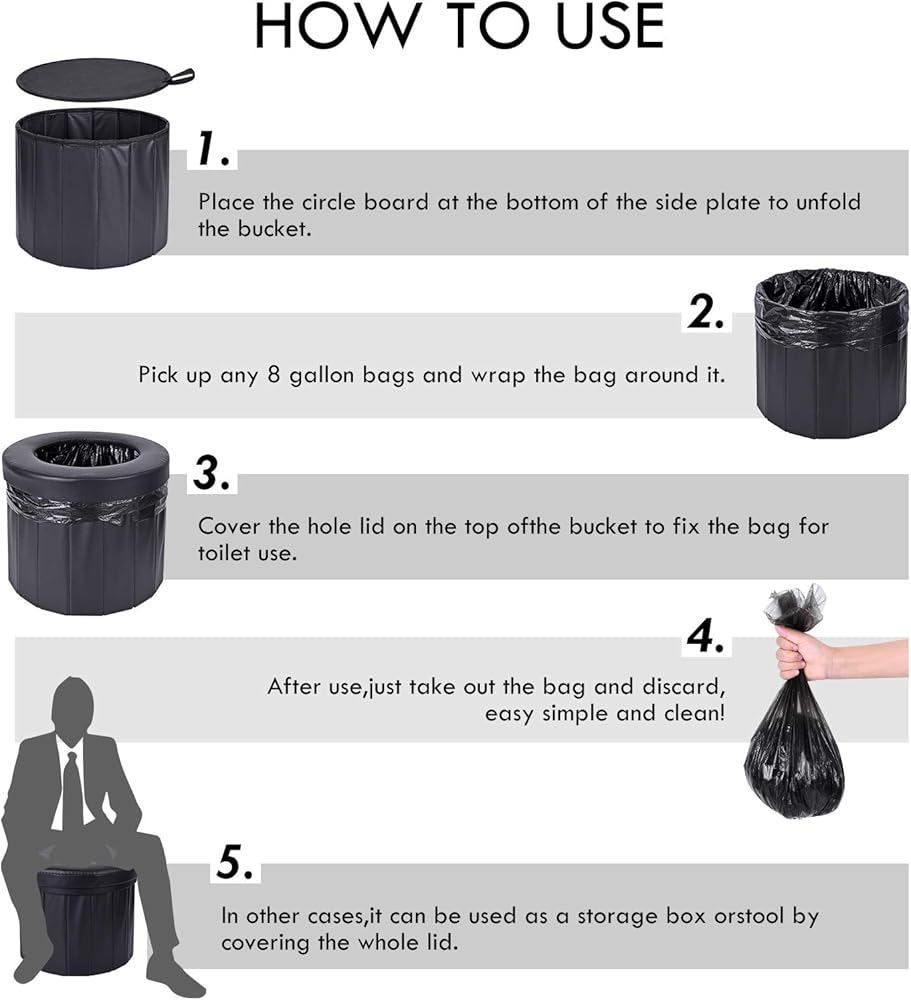 HOW TO USE

1.

Place the circle board at the bottom of the side plate to unfold the bucket.

2.

Pick up any 8 gallon bags and wrap the bag around it.

3.

Cover the hole lid on the top ofthe bucket to fix the bag for toilet use.

4.

After use,just take out the bag and discard, easy simple and clean!

5.

In other cases,it can be used as a storage box orstool by covering the whole lid.