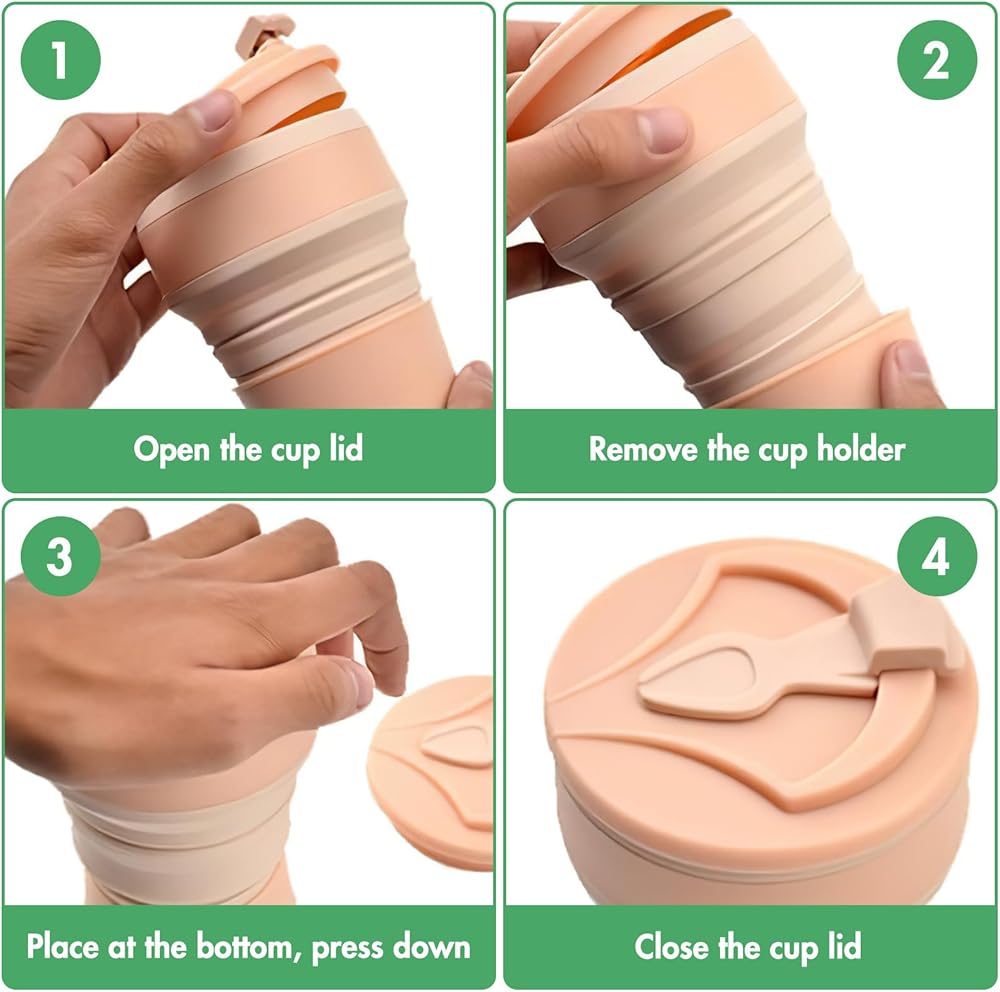 1

Open the cup lid

2

Remove the cup holder

3

Place at the bottom, press down

4

Close the cup lid