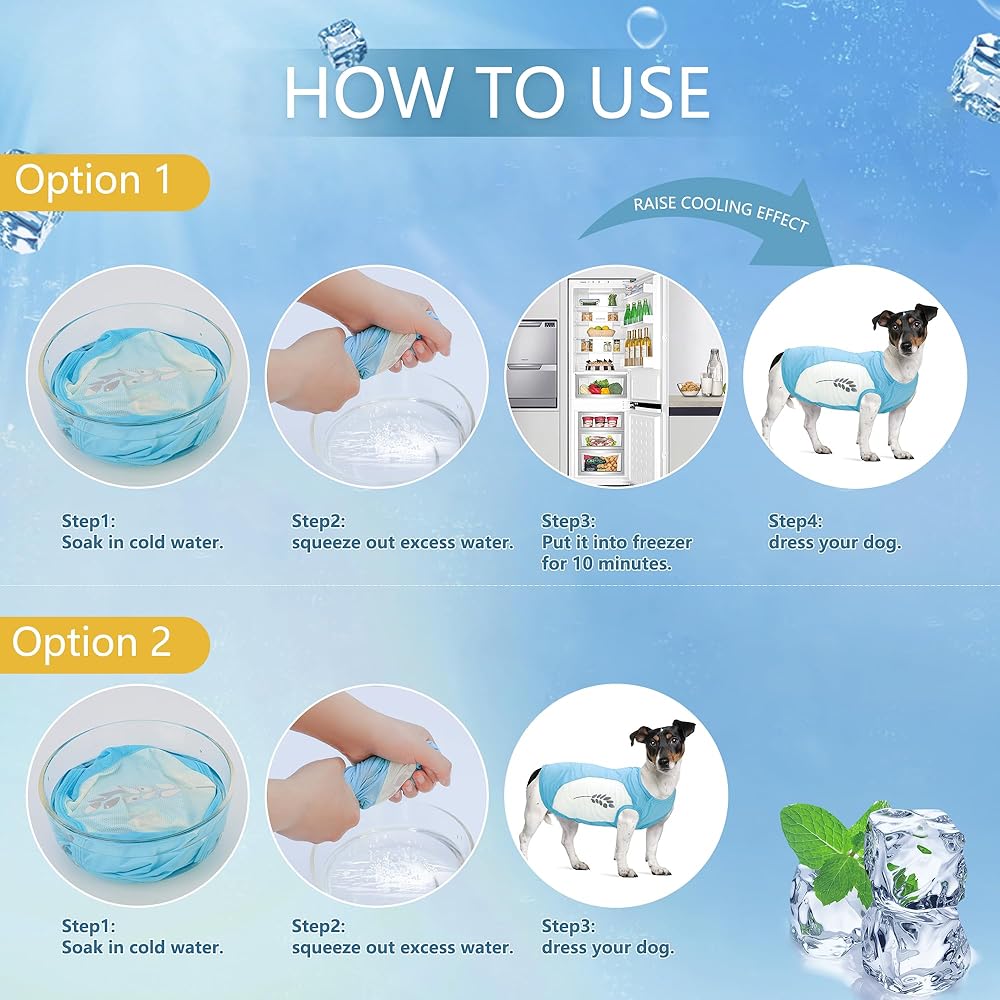 HOW TO USE

Option 1

RAISE COOLING EFFECT

Step1:
Soak in cold water.

Step2:
squeeze out excess water.

Step3:
Put it into freezer for 10 minutes.

Step4:
dress your dog.

Option 2

Step1:
Soak in cold water.

Step2:
squeeze out excess water.

Step3:
dress your dog.