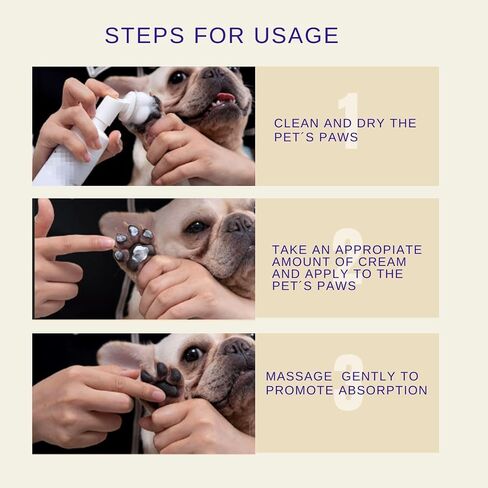 STEPS FOR USAGE

1

CLEAN AND DRY THE PET´S PAWS

2

TAKE AN APPROPIATE AMOUNT OF CREAM AND APPLY TO THE PET´S PAWS

3

MASSAGE GENTLY TO PROMOTE ABSORPTION