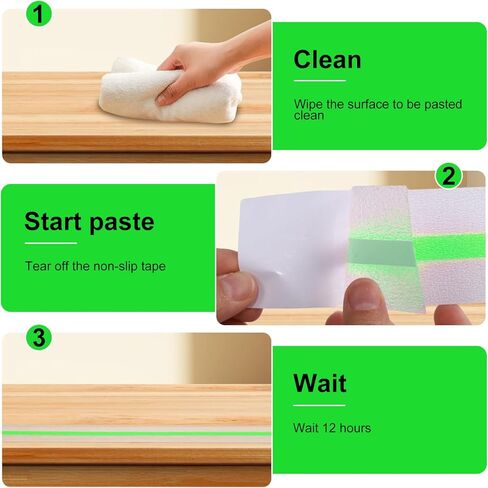 1

Clean

Wipe the surface to be pasted clean

2

Start paste

Tear off the non-slip tape

3

Wait

Wait 12 hours