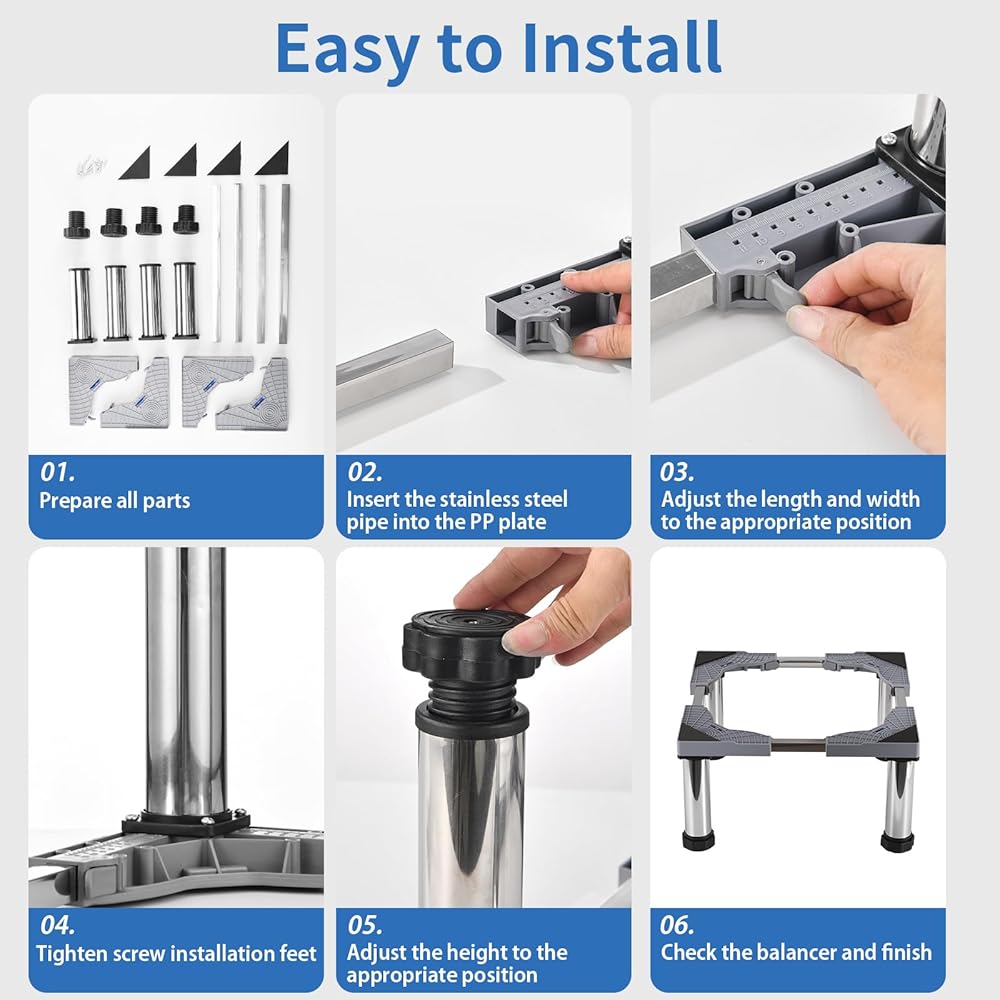 Easy to Install

01.
Prepare all parts

02.
Insert the stainless steel pipe into the PP plate

03.
Adjust the length and width to the appropriate position

04.
Tighten screw installation feet

05.
Adjust the height to the appropriate position

06.
Check the balancer and finish