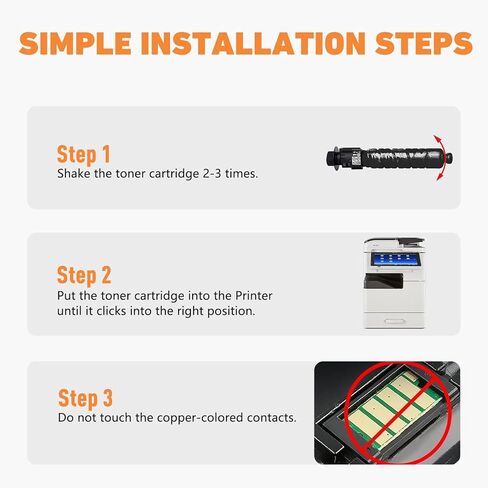 SIMPLE INSTALLATION STEPS

Step 1
Shake the toner cartridge 2-3 times.

Step 2
Put the toner cartridge into the Printer until it clicks into the right position.

Step 3
Do not touch the copper-colored contacts.