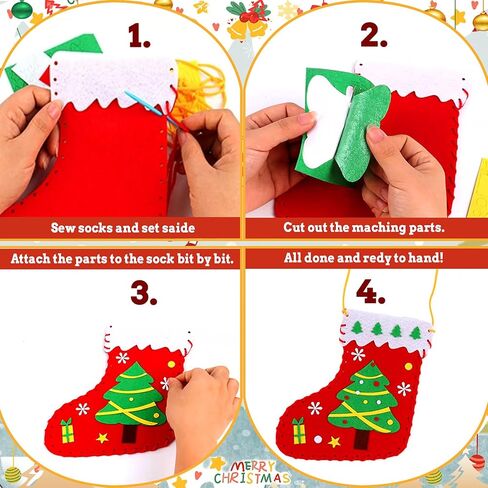 1.

Sew socks and set saide

2.

Cut out the maching parts.

Attach the parts to the sock bit by bit.

3.

All done and redy to hand!

4.

MERRY CHRISTMAS