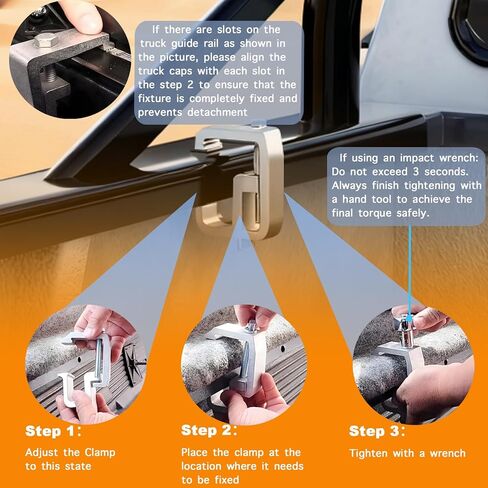 If there are slots on the truck guide rail as shown in the picture, please align the truck caps with each slot in the step 2 to ensure that the fixture is completely fixed and prevents detachment

If using an impact wrench: Do not exceed 3 seconds. Always finish tightening with a hand tool to achieve the final torque safely.

Step 1:
Adjust the Clamp to this state

Step 2:
Place the clamp at the location where it needs to be fixed

Step 3:
Tighten with a wrench