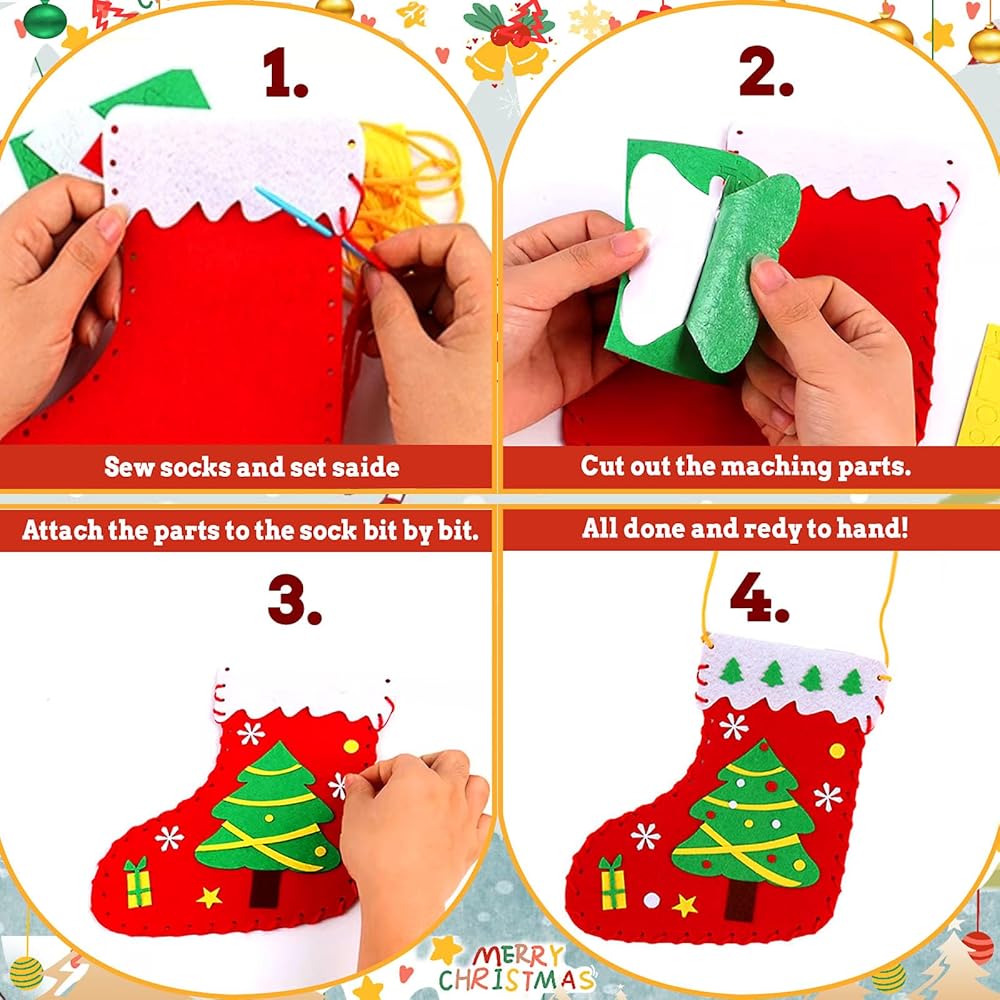 1.

Sew socks and set saide

2.

Cut out the maching parts.

Attach the parts to the sock bit by bit.

3.

All done and redy to hand!

4.

MERRY CHRISTMAS