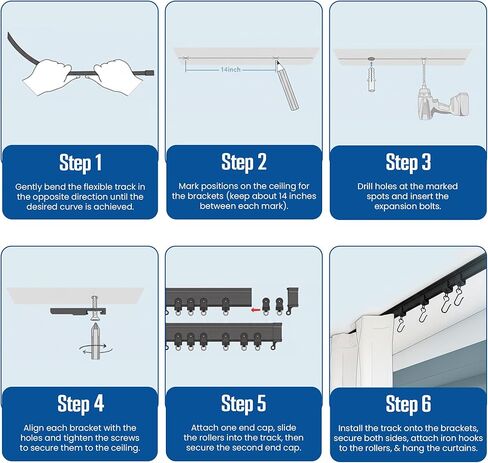 Step 1

Gently bend the flexible track in the opposite direction until the desired curve is achieved.

14inch

Step 2

Mark positions on the ceiling for the brackets (keep about 14 inches between each mark).

Step 3

Drill holes at the marked spots and insert the expansion bolts.

Step 4

Align each bracket with the holes and tighten the screws to secure them to the ceiling.

Step 5

Attach one end cap, slide the rollers into the track, then secure the second end cap.

Step 6

Install the track onto the brackets, secure both sides, attach iron hooks to the rollers, & hang the curtains.