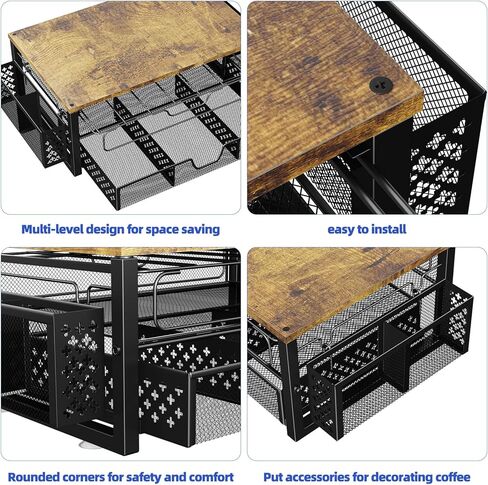 Multi-level design for space saving

easy to install

Rounded corners for safety and comfort

Put accessories for decorating coffee