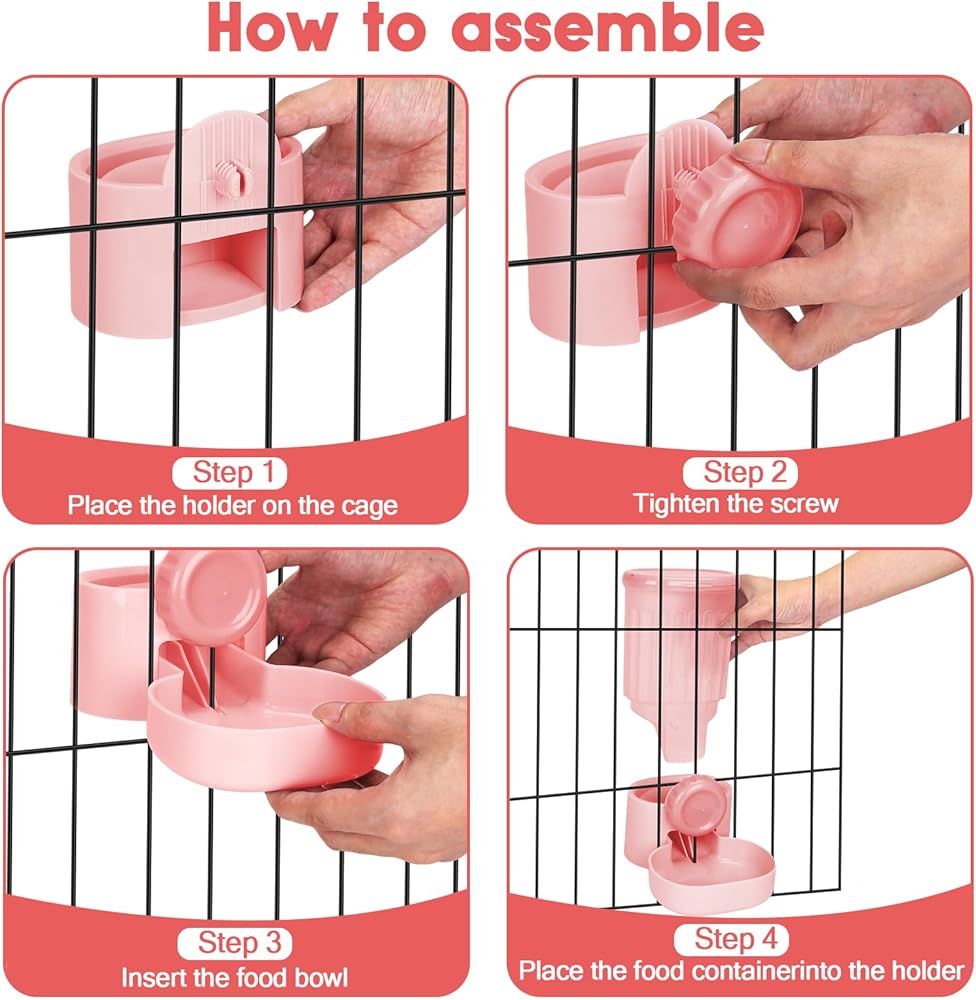 How to assemble

Step 1
Place the holder on the cage

Step 2
Tighten the screw

Step 3
Insert the food bowl

Step 4
Place the food containerinto the holder