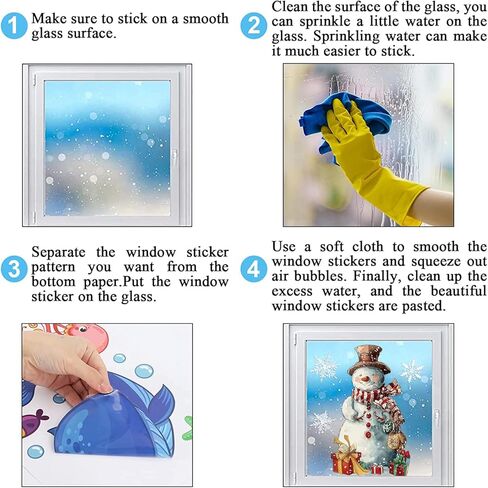 1 Make sure to stick on a smooth glass surface.

2 Clean the surface of the glass, you can sprinkle a little water on the glass. Sprinkling water can make it much easier to stick.

3 Separate the window sticker pattern you want from the bottom paper.Put the window sticker on the glass.

4 Use a soft cloth to smooth the window stickers and squeeze out air bubbles. Finally, clean up the excess water, and the beautiful window stickers are pasted.