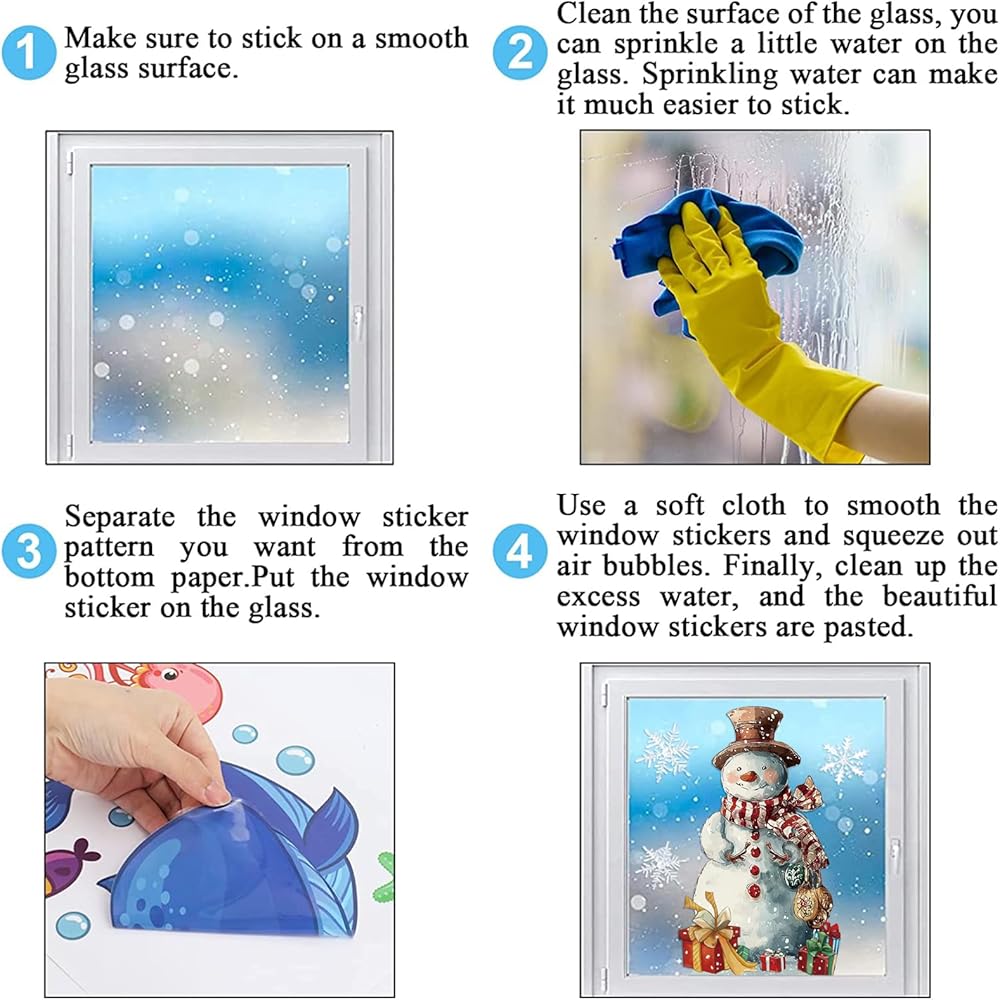 1 Make sure to stick on a smooth glass surface.

2 Clean the surface of the glass, you can sprinkle a little water on the glass. Sprinkling water can make it much easier to stick.

3 Separate the window sticker pattern you want from the bottom paper.Put the window sticker on the glass.

4 Use a soft cloth to smooth the window stickers and squeeze out air bubbles. Finally, clean up the excess water, and the beautiful window stickers are pasted.