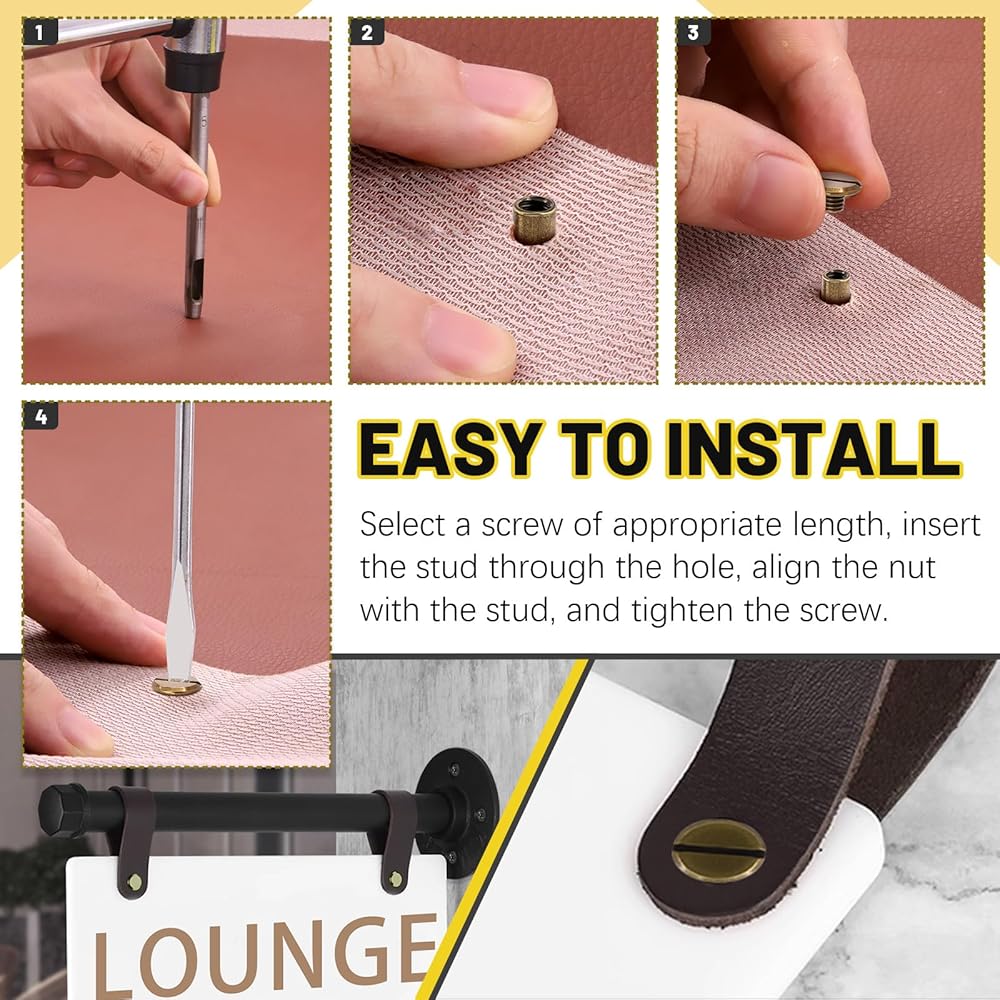 1

2

3

4

EASY TO INSTALL

Select a screw of appropriate length, insert the stud through the hole, align the nut with the stud, and tighten the screw.

LOUNGE