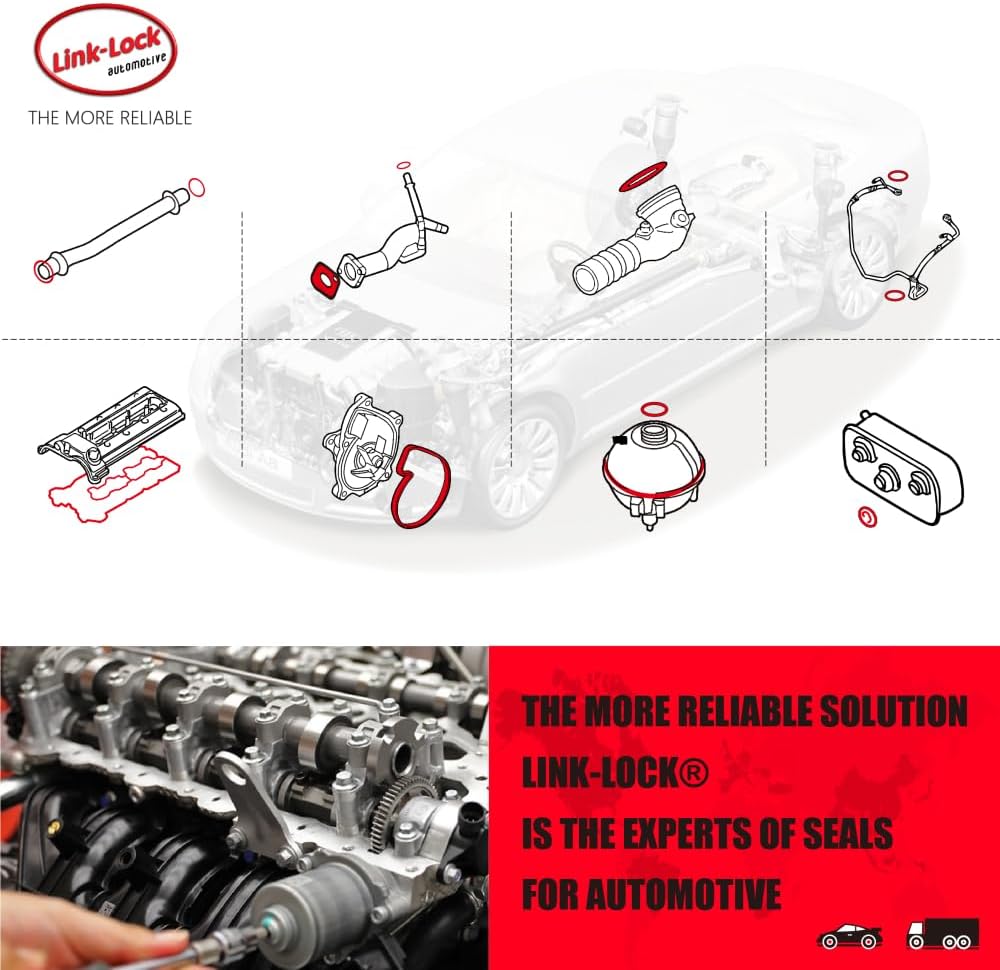 Link-Lock
automotive
THE MORE RELIABLE

THE MORE RELIABLE SOLUTION
LINK-LOCK®
IS THE EXPERTS OF SEALS
FOR AUTOMOTIVE