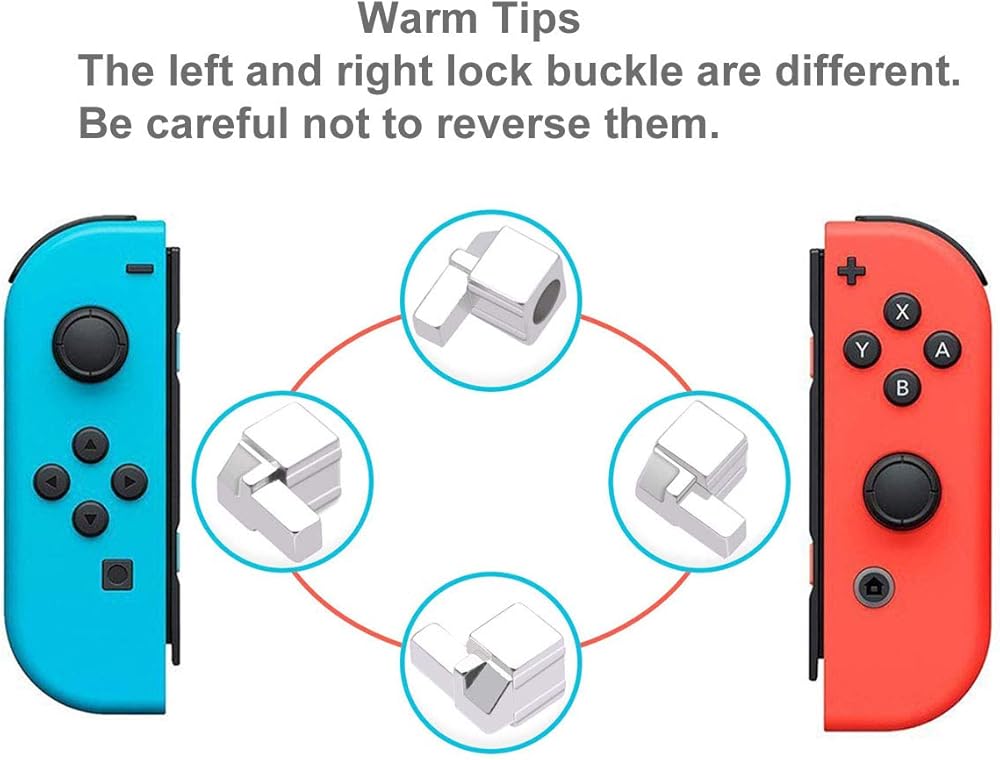 Warm Tips
The left and right lock buckle are different.
Be careful not to reverse them.

X
Y
A
B