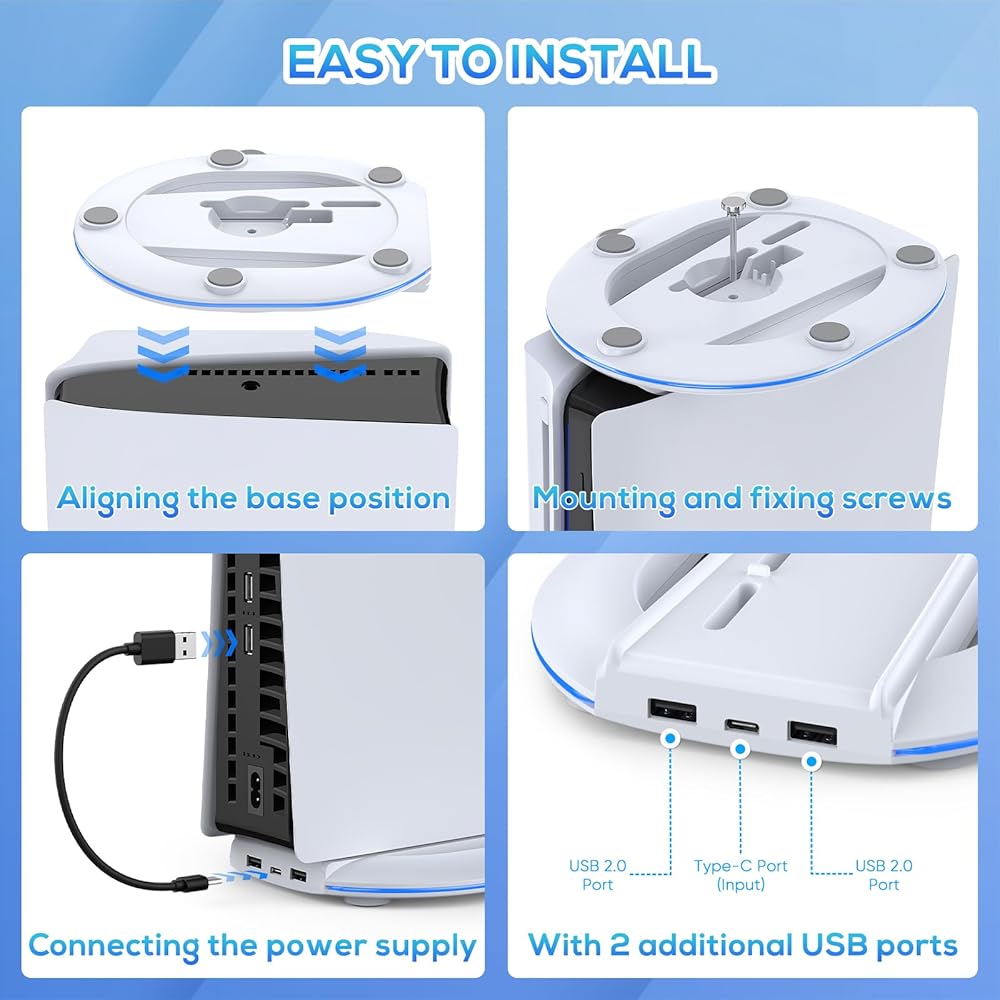 EASY TO INSTALL

Aligning the base position

Mounting and fixing screws

Connecting the power supply

USB 2.0 Port

Type-C Port (Input)

USB 2.0 Port

With 2 additional USB ports