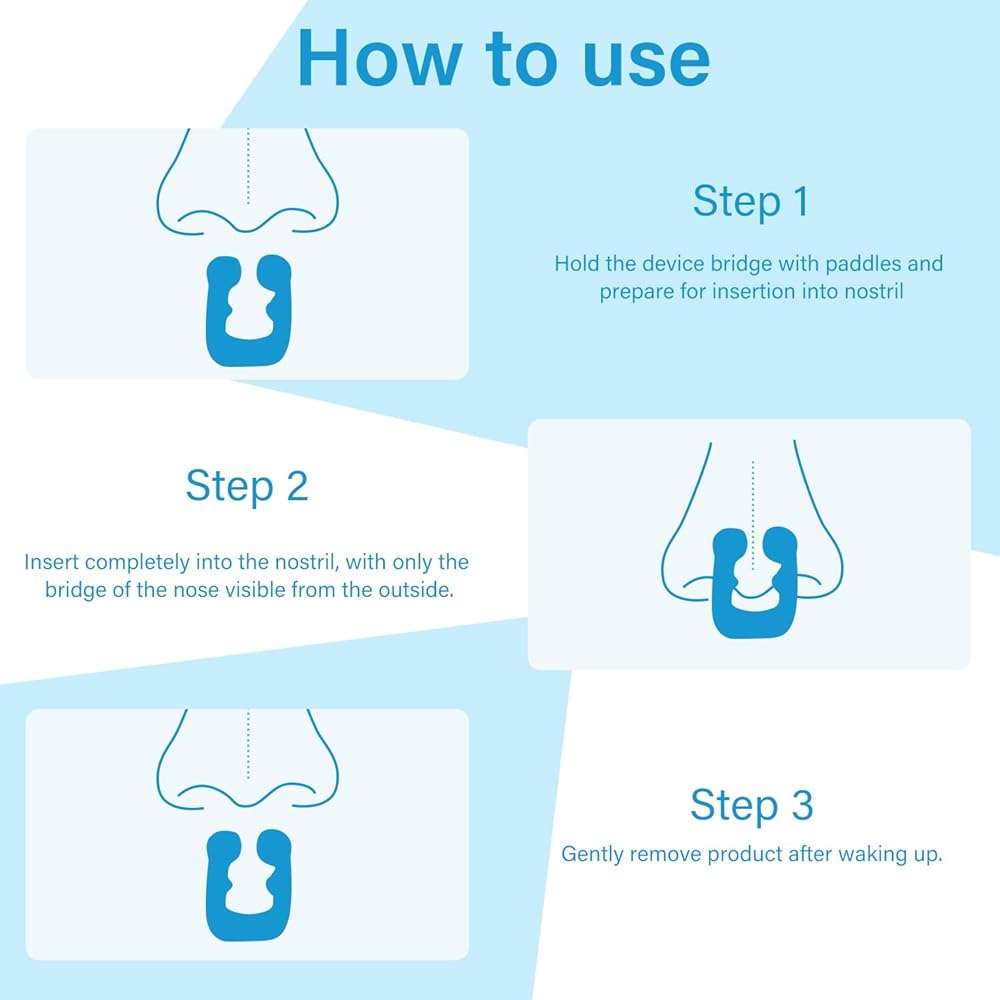 How to use

Step 1

Hold the device bridge with paddles and prepare for insertion into nostril

Step 2

Insert completely into the nostril, with only the bridge of the nose visible from the outside.

Step 3

Gently remove product after waking up.