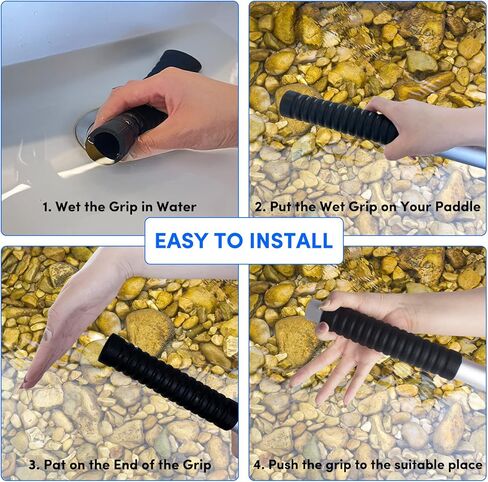 1. Wet the Grip in Water

2. Put the Wet Grip on Your Paddle

EASY TO INSTALL

3. Pat on the End of the Grip

4. Push the grip to the suitable place